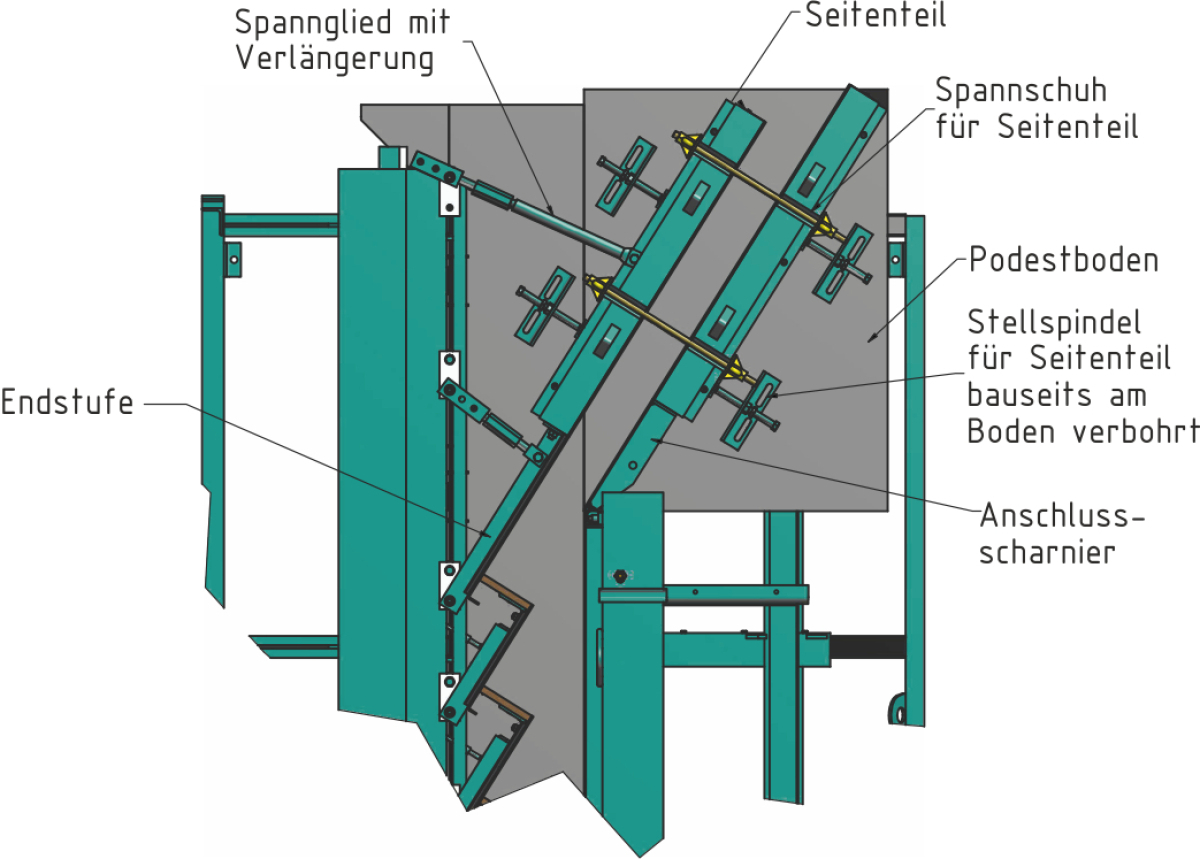 Spannglied mit Verlängerung

Seitenteil

Spannschuh für Seitenteil

Podestboden

Stellspindel für Seitenteil bauseits am Boden verbohrt

Endstufe

Anschlussscharnier